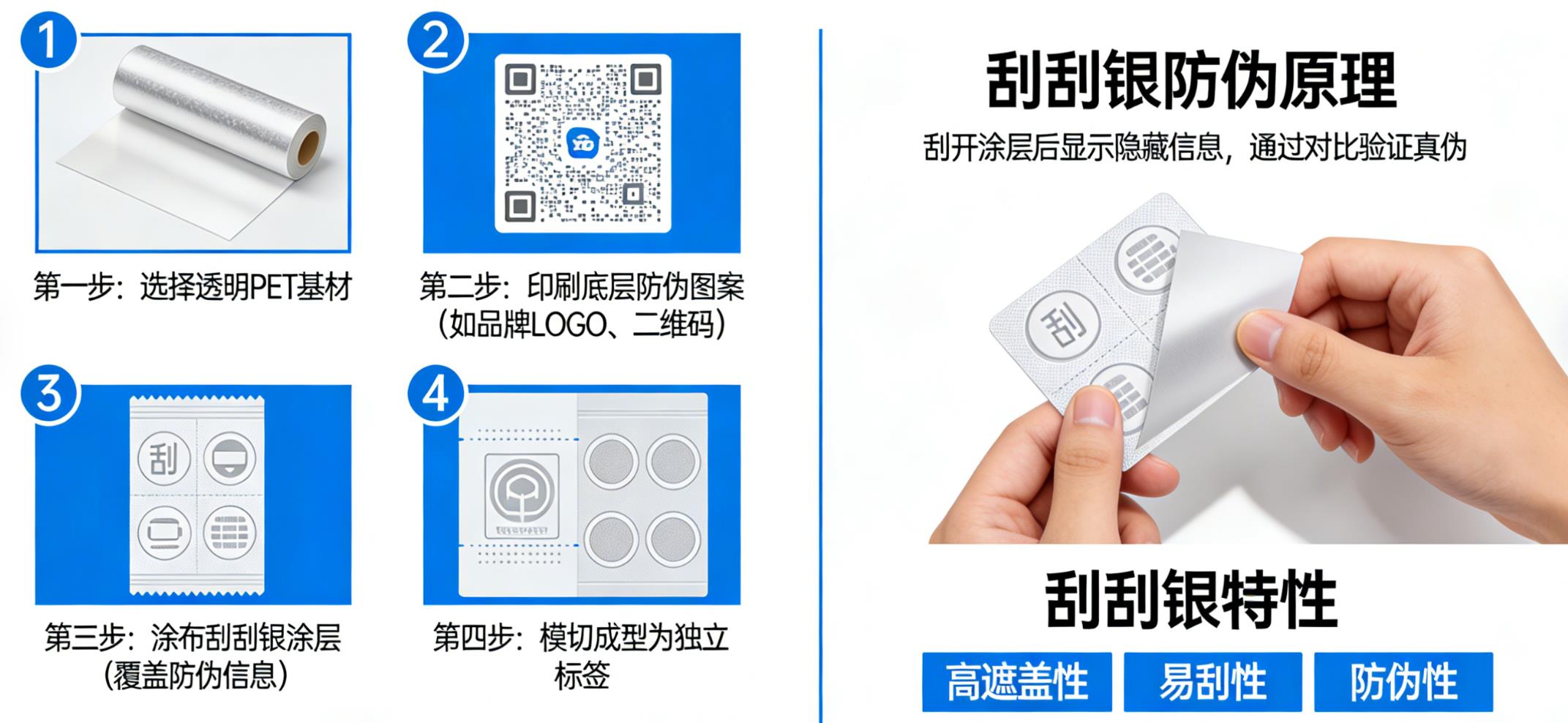 1

第一步：选择透明PET基材

2

第二步：印刷底层防伪图案（如品牌LOGO、二维码）

3

刮

第三步：涂布刮刮银涂层（覆盖防伪信息）

4

第四步：模切成型为独立标签

刮刮银防伪原理

刮开涂层后显示隐藏信息，通过对比验证真伪

刮

刮刮银特性

高遮盖性

易刮性

防伪性